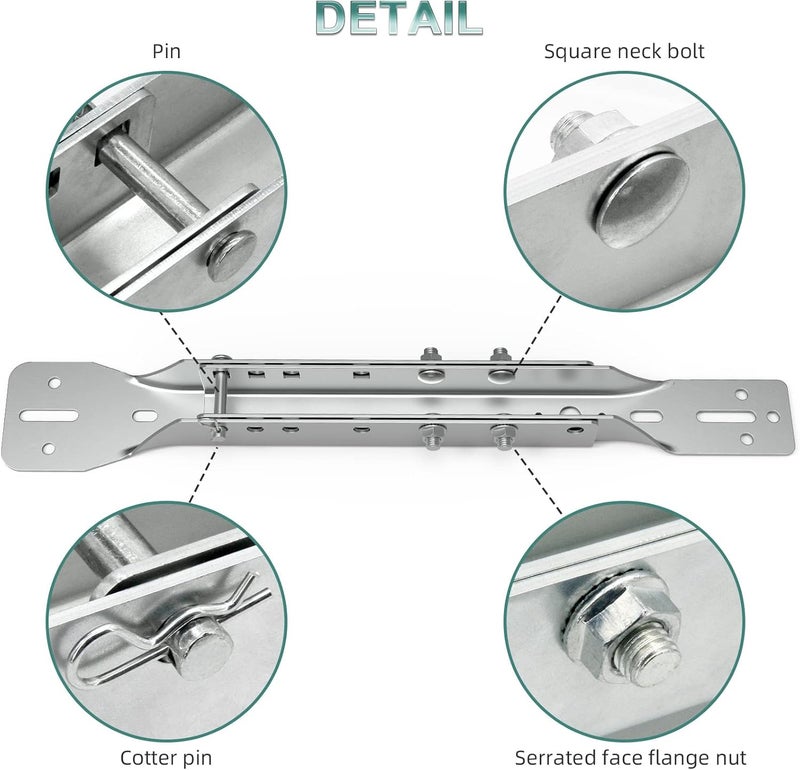 DETAIL

Pin

Square neck bolt

Cotter pin

Serrated face flange nut